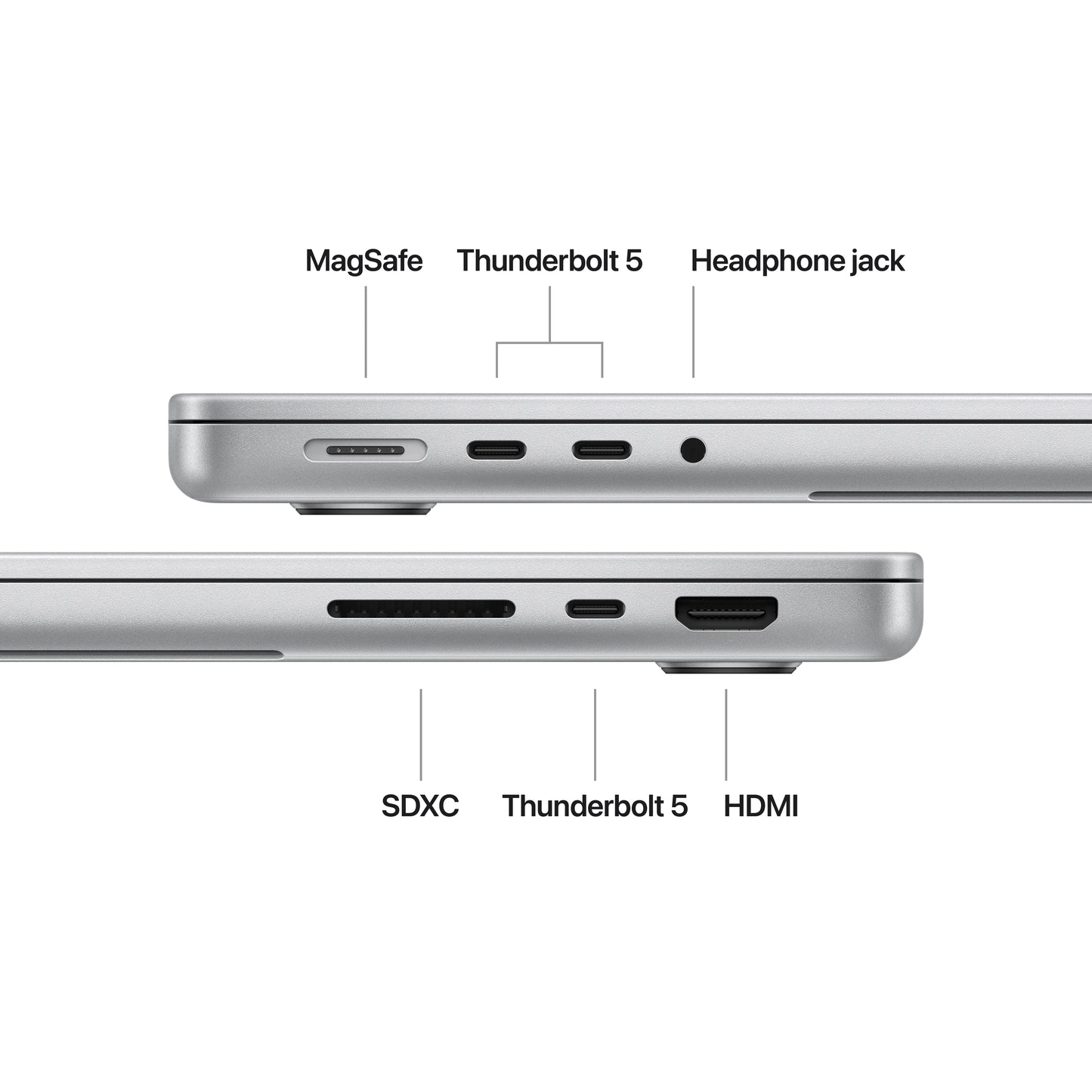 MagSafe Thunderbolt 5 Headphone jack

SDXC Thunderbolt 5 HDMI