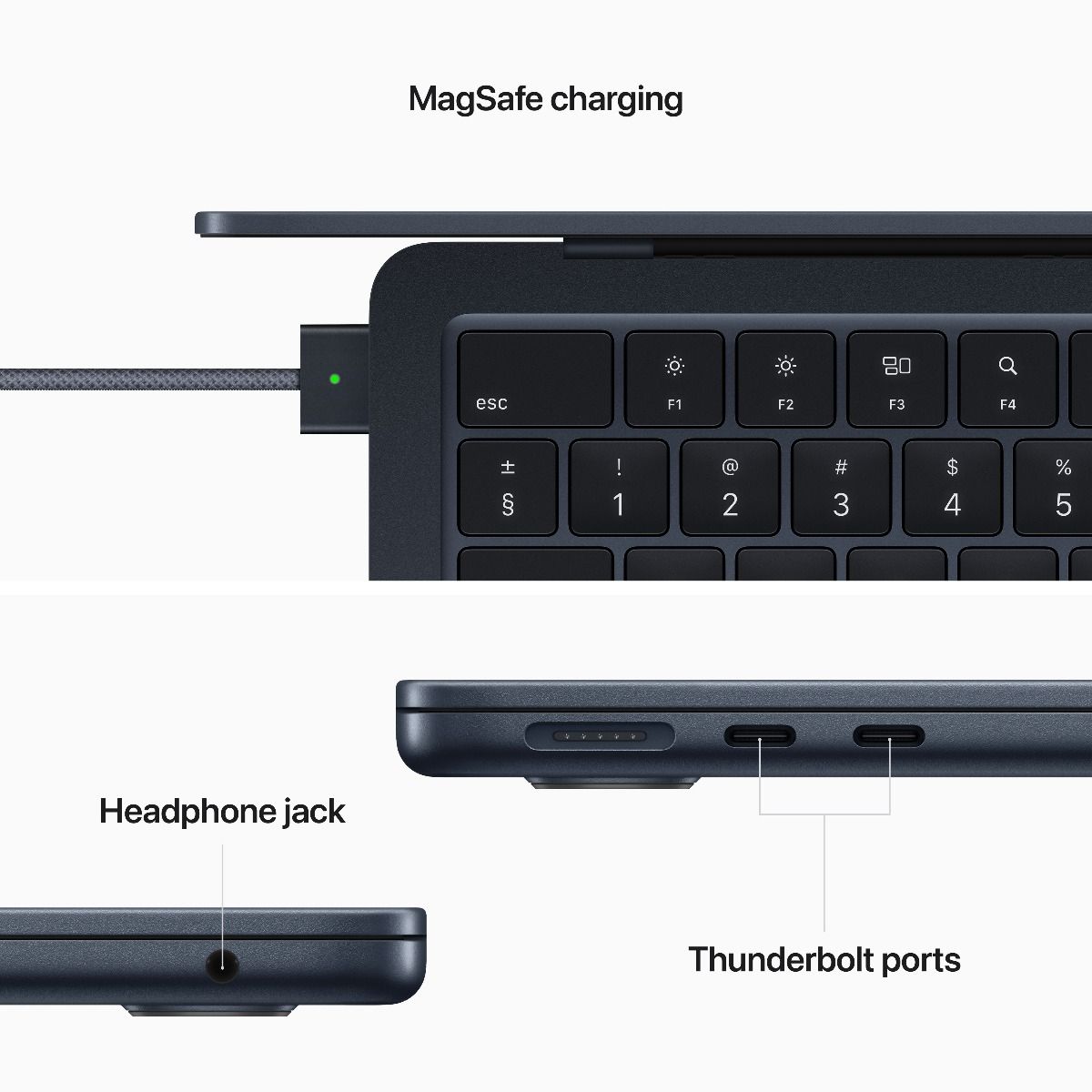 MagSafe charging

esc

F1

F2

F3

F4

±
§

!
1

@
2

#
3

$
4

%
5

Headphone jack

Thunderbolt ports